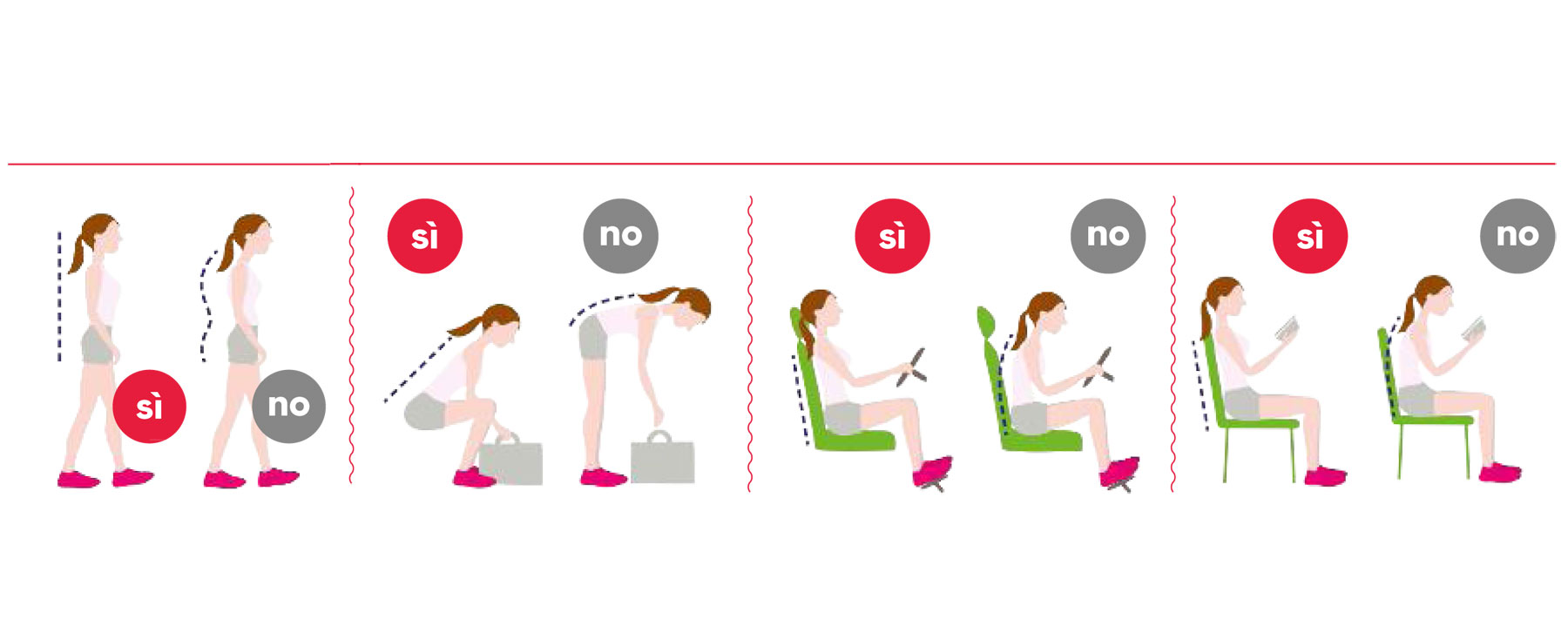 sì
no

sì
no

sì
no

sì
no